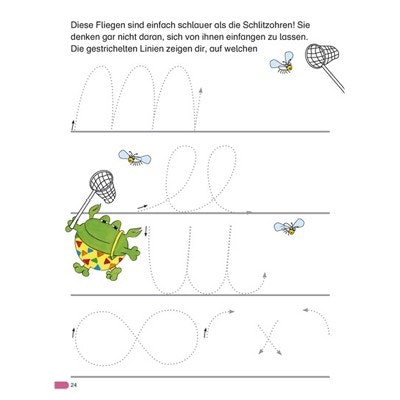 Diese Fliegen sind einfach schlauer als die Schlitzohren! Sie denken gar nicht daran, sich von ihnen einfangen zu lassen. Die gestrichelten Linien zeigen dir, auf welchen

24